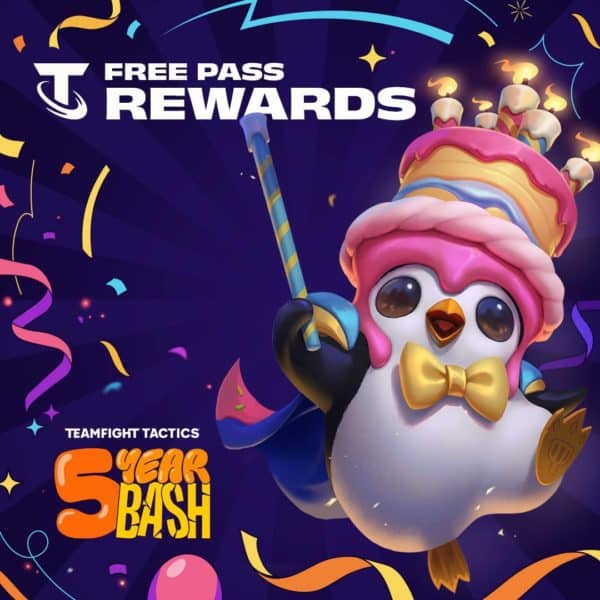 FREE PASS
REWARDS

TEAMFIGHT TACTICS
5 YEAR BASH