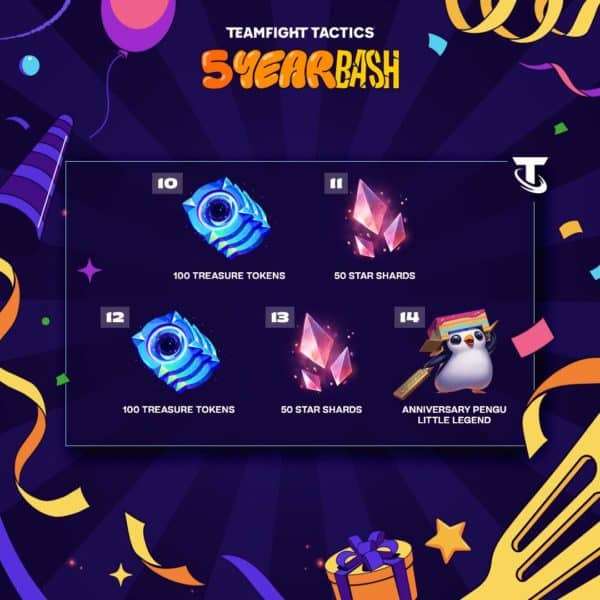 TEAMFIGHT TACTICS
5 YEAR BASH

10
100 TREASURE TOKENS

11
50 STAR SHARDS

12
100 TREASURE TOKENS

13
50 STAR SHARDS

14
ANNIVERSARY PENGU LITTLE LEGEND