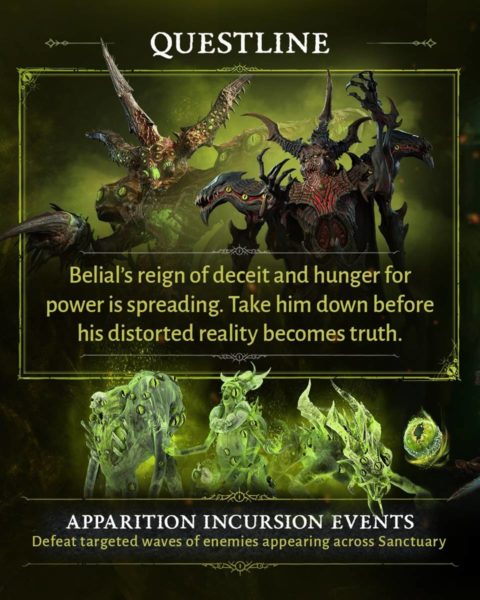 QUESTLINE

Belial's reign of deceit and hunger for power is spreading. Take him down before his distorted reality becomes truth.

APPARITION INCURSION EVENTS
Defeat targeted waves of enemies appearing across Sanctuary